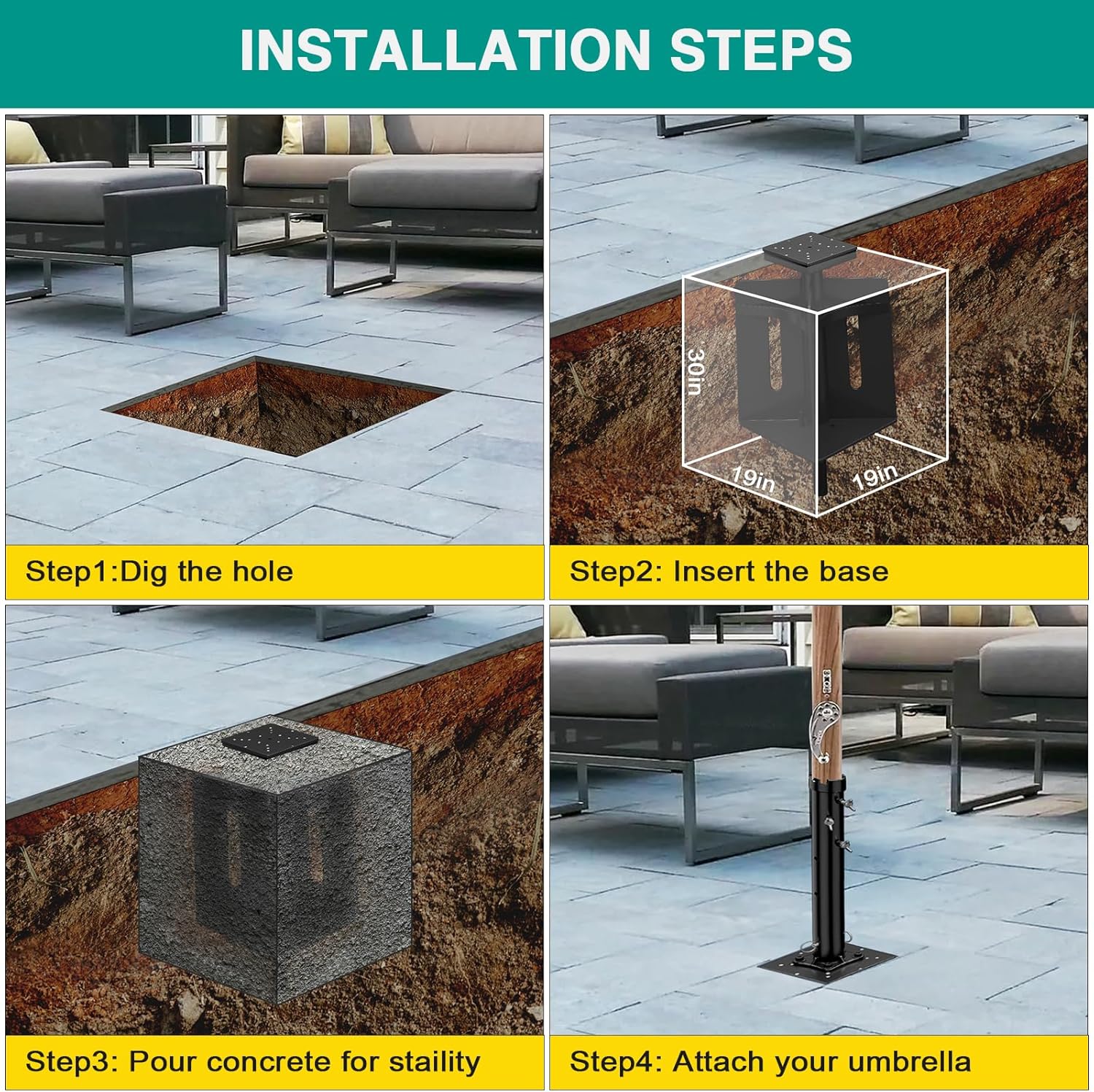 INSTALLATION STEPS

Step1:Dig the hole

30in

19in

19in

Step2: Insert the base

Step3: Pour concrete for staility

Step4: Attach your umbrella